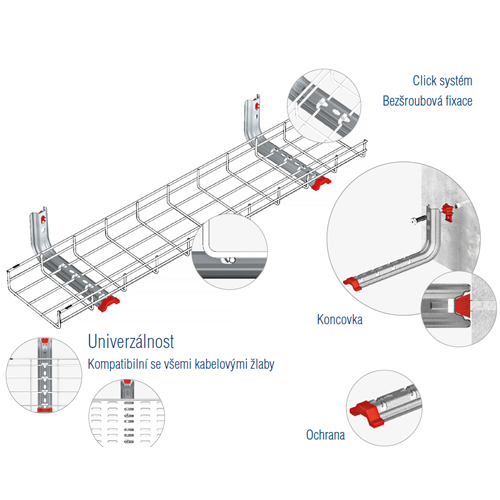 Click systém
Bezšroubová fixace

Koncovka

Univerzálnost
Kompatibilní se všemi kabelovými žlaby

Ochrana