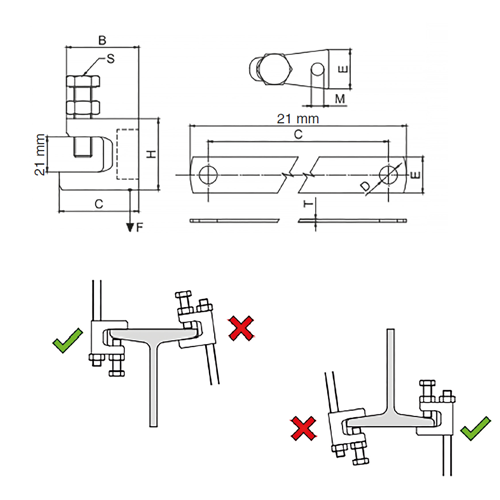 B
S
21 mm
H
C
F
E
M
21 mm
C
E
D
T